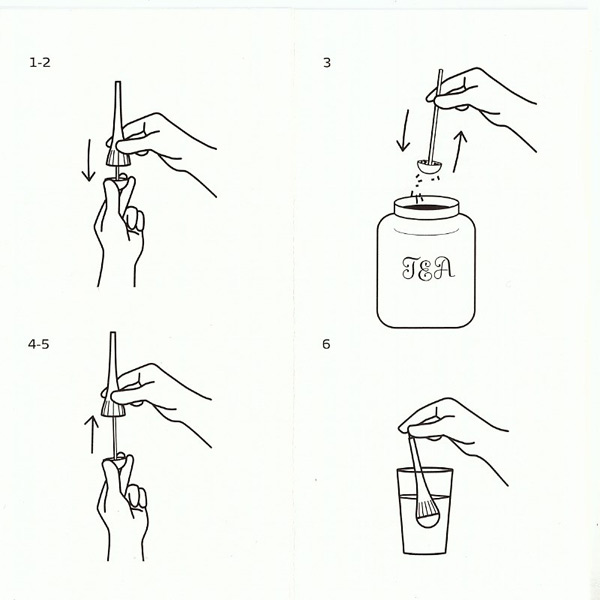 1-2

3

TEA

4-5

6