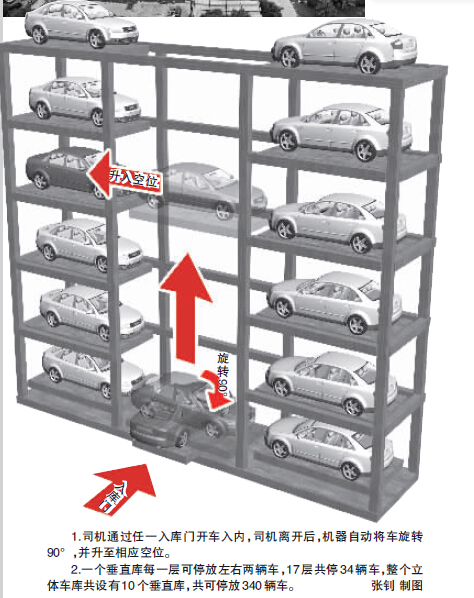 升入空位

旋转90°

入库门

1.司机通过任一入库门开车入内，司机离开后，机器自动将车旋转90°，并升至相应空位。

2.一个垂直库每一层可停放左右两辆车，17层共停34辆车，整个立体车库共设有10个垂直库，共可停放340辆车。 张钊 制图